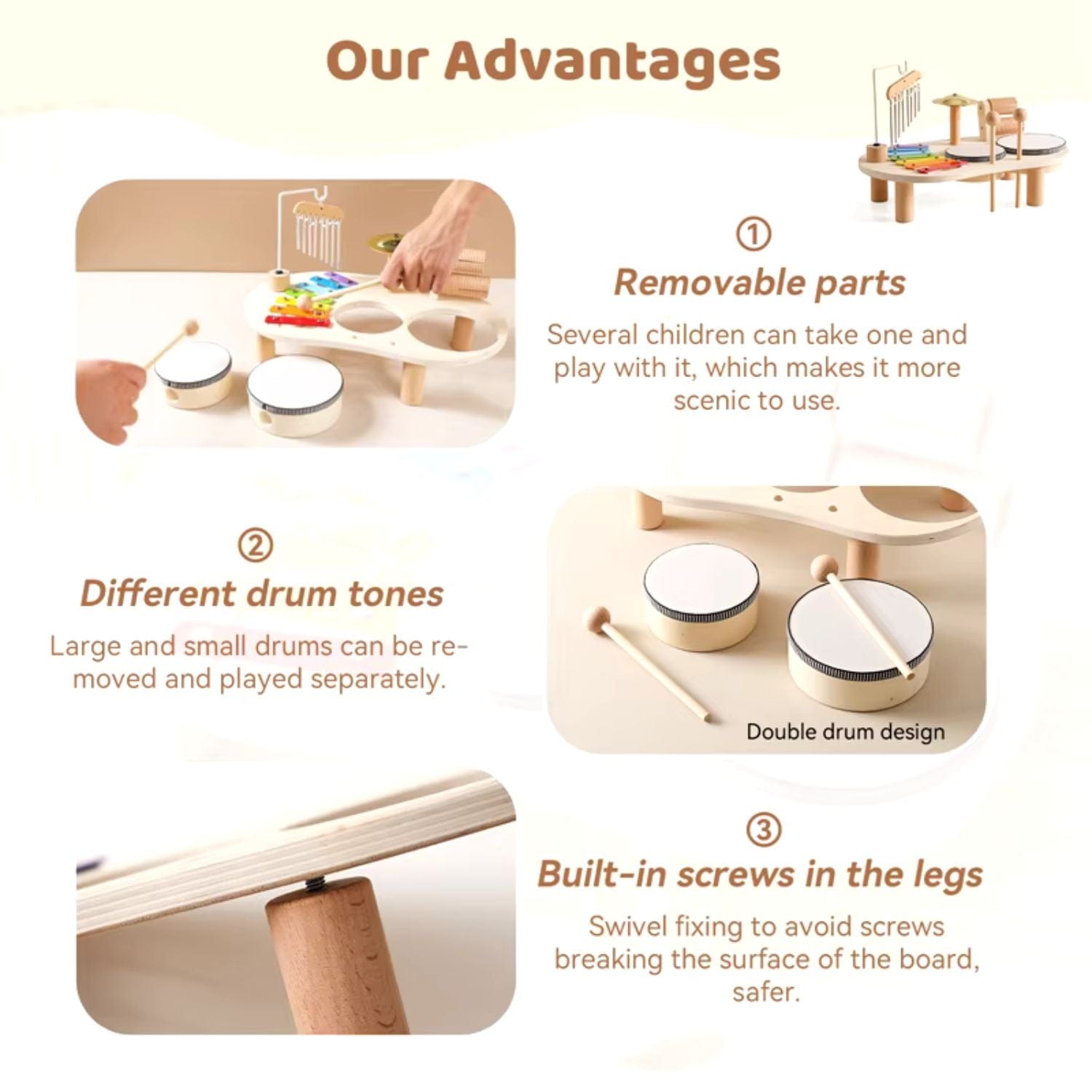 Our Advantages

①
Removable parts
Several children can take one and play with it, which makes it more scenic to use.

②
Different drum tones
Large and small drums can be removed and played separately.

Double drum design

③
Built-in screws in the legs
Swivel fixing to avoid screws breaking the surface of the board, safer.